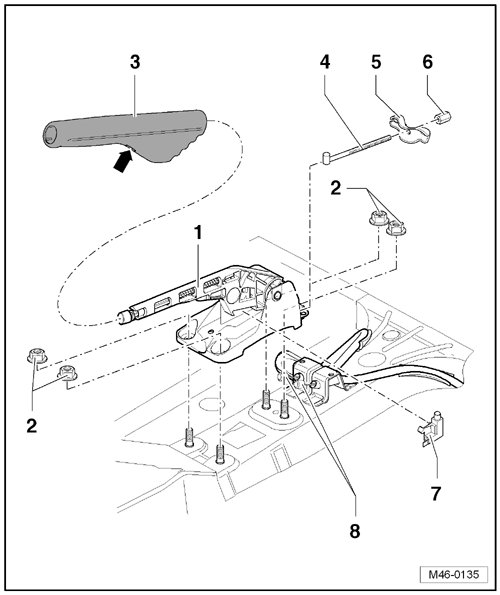 3
4
5
6
2
1
2
7
8
M46-0135