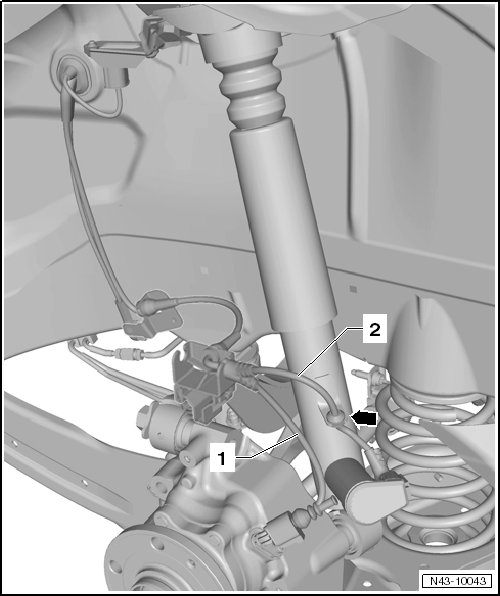 2
1
N43-10043