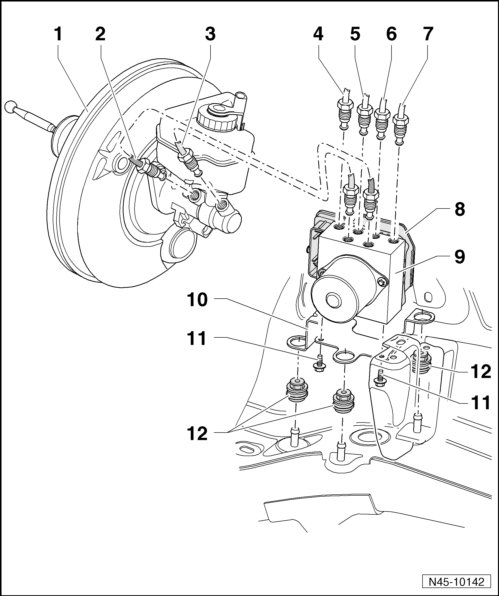 1
2
3
4
5
6
7
8
9
10
11
12
11
12
N45-10142