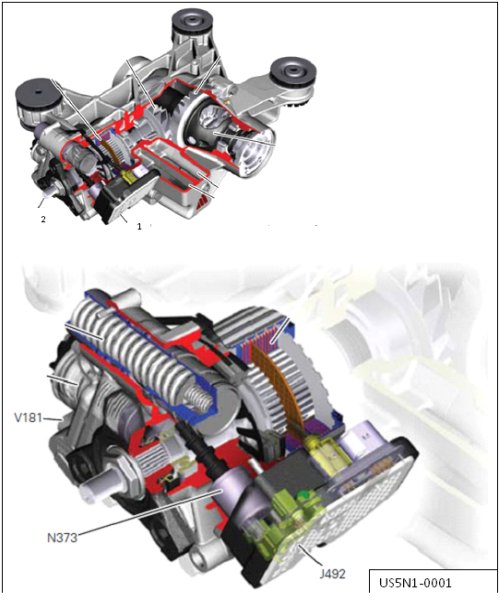 2
1
V181
N373
J492
US5N1-0001