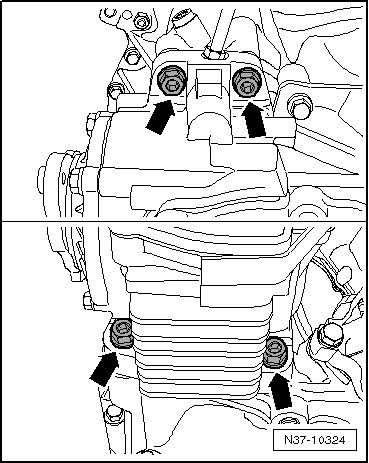 N37-10324