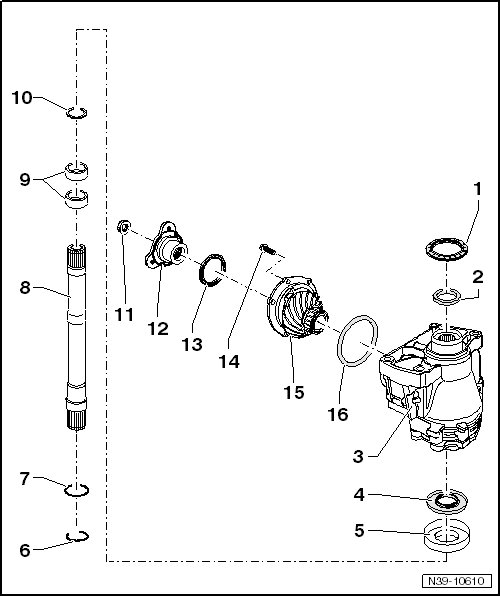 10

9

8

7

6

11

12

13

14

15

16

1

2

3

4

5

N39-10610