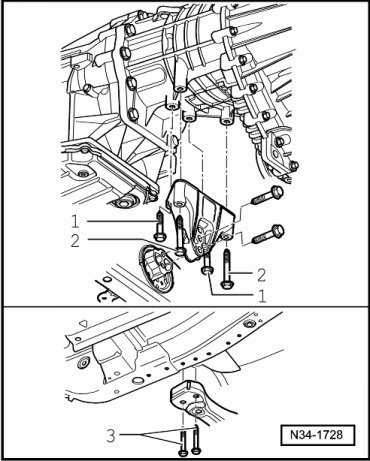 1
2
2
1
3
N34-1728