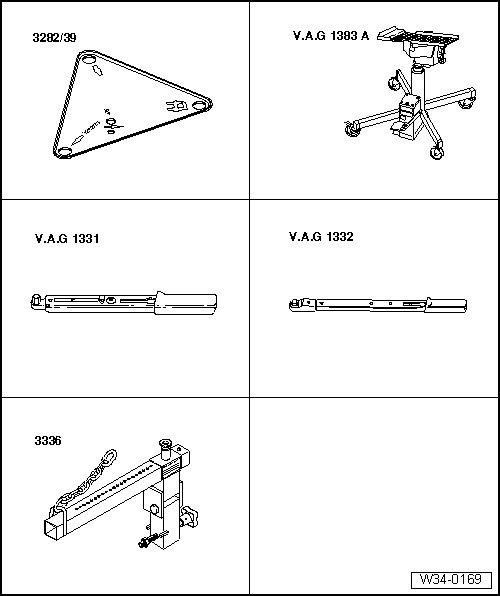 3282/39

V.A.G 1383 A

V.A.G 1331

V.A.G 1332

3336

W34-0169