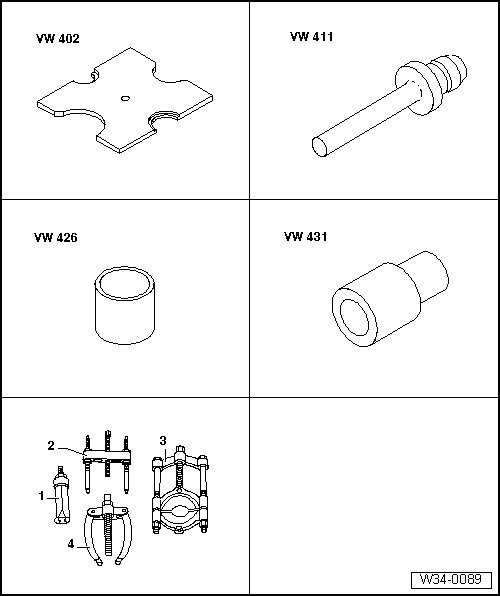 VW 402

VW 411

VW 426

VW 431

2
3
1
4

W34-0089