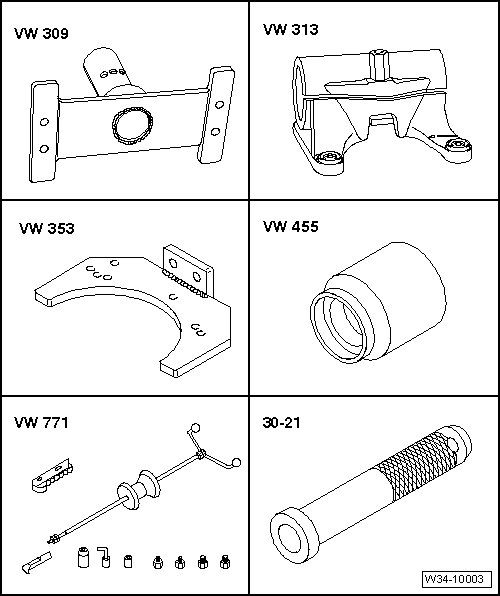 VW 309

VW 313

VW 353

VW 455

VW 771

30-21

W34-10003