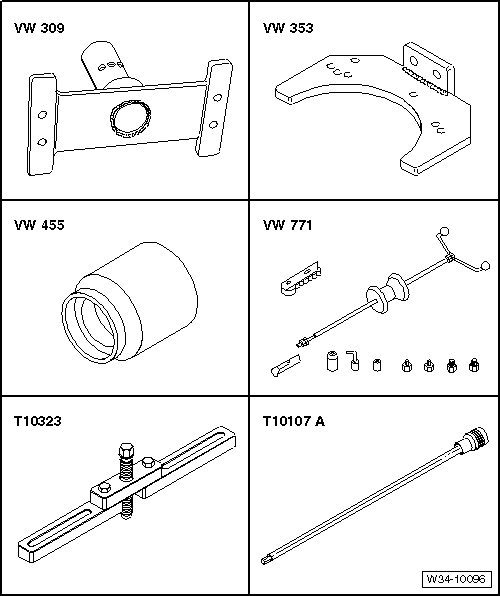 VW 309

VW 353

VW 455

VW 771

T10323

T10107 A

W34-10096