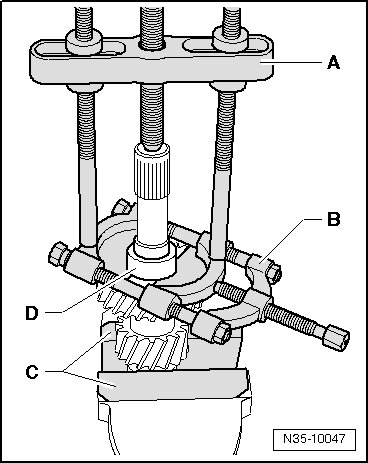 A

B

D

C

N35-10047