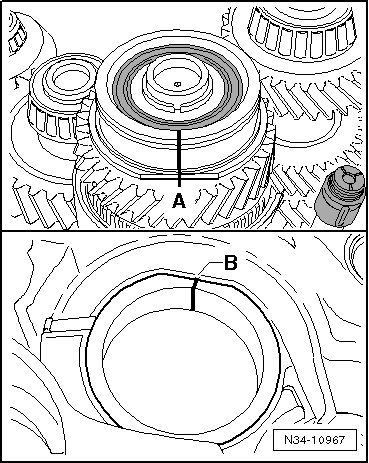 A

B

N34-10967