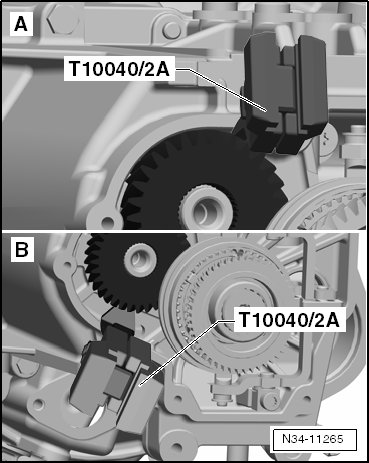 A

T10040/2A

B

T10040/2A

N34-11265