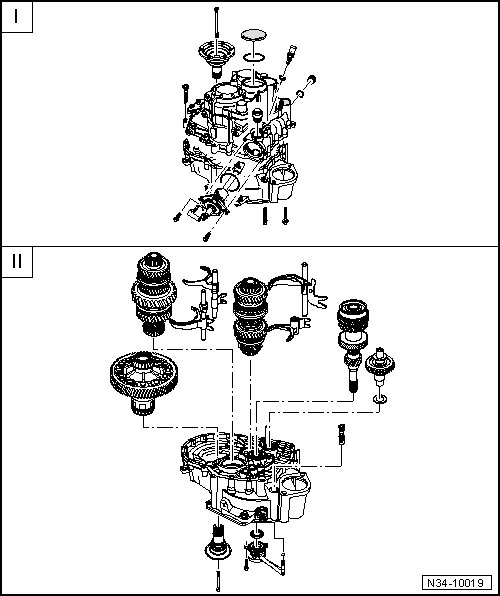 I

II

N34-10019