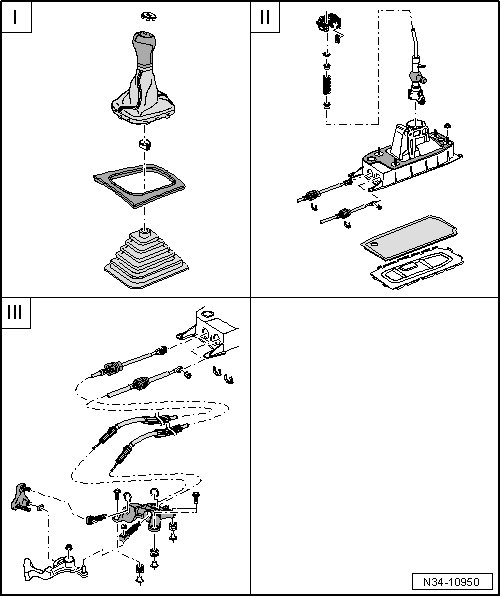 I

II

III

N34-10950