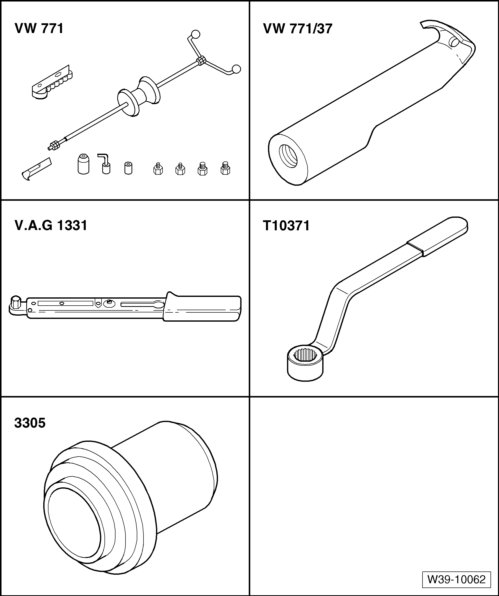 VW 771

VW 771/37

V.A.G 1331

T10371

3305

W39-10062