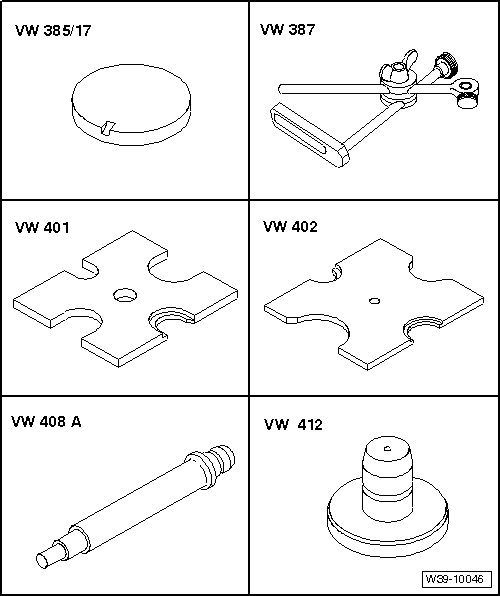 VW 385/17

VW 387

VW 401

VW 402

VW 408 A

VW 412

W39-10046