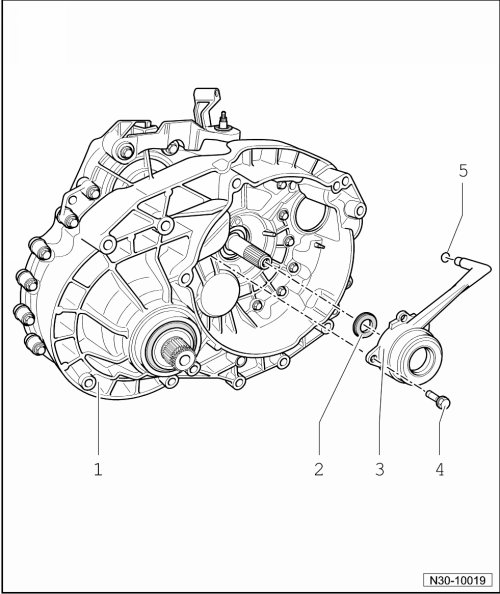 5

1

2

3

4

N30-10019