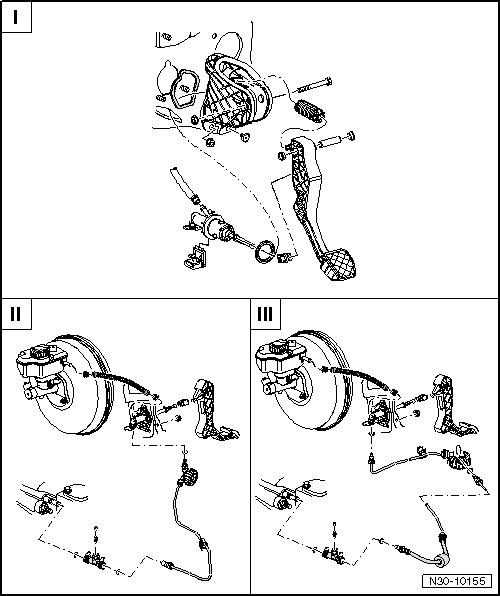 I

II

III

N30-10155