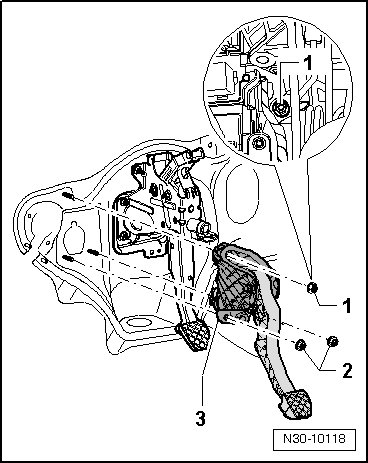 1

1

2

3

N30-10118