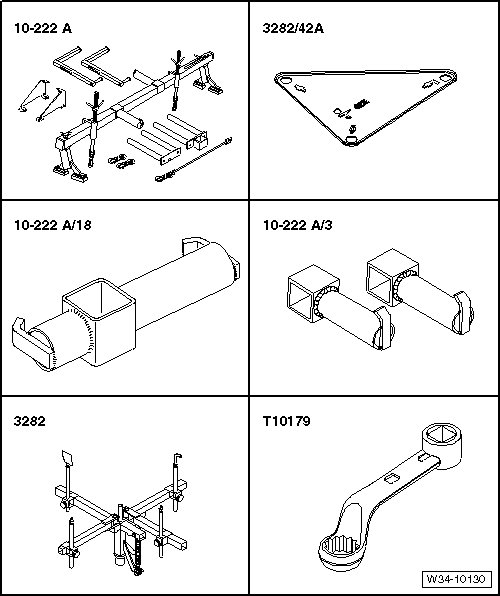 10-222 A

3282/42A

10-222 A/18

10-222 A/3

3282

T10179

W34-10130