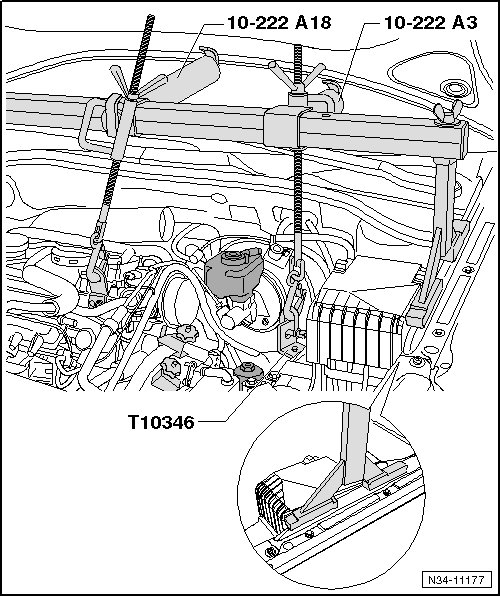 10-222 A18
10-222 A3
T10346
N34-11177