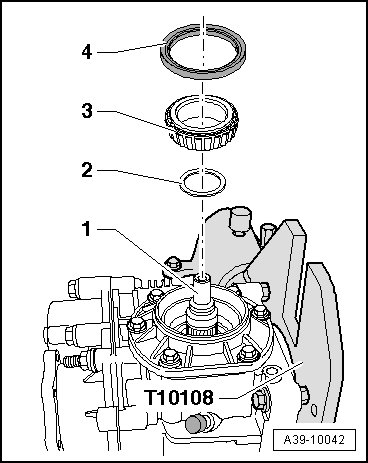 4
3
2
1
T10108
A39-10042