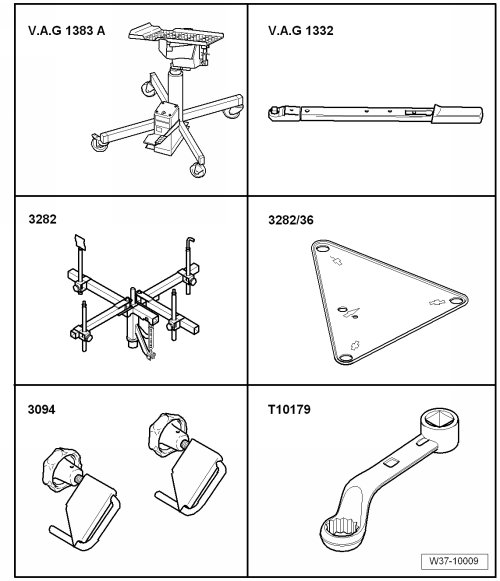 V.A.G 1383 A

V.A.G 1332

3282

3282/36

3094

T10179

W37-10009