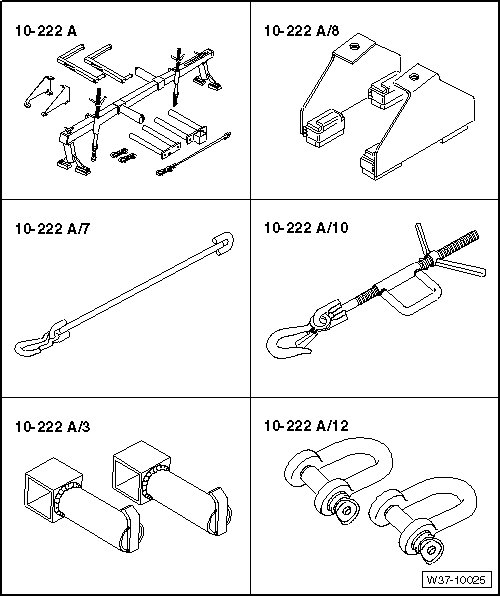 10-222 A

10-222 A/8

10-222 A/7

10-222 A/10

10-222 A/3

10-222 A/12

W37-10025