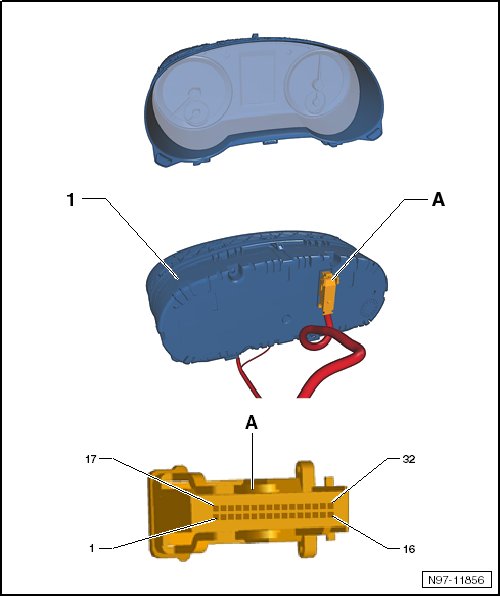 1

A

A

17

32

1

16

N97-11856