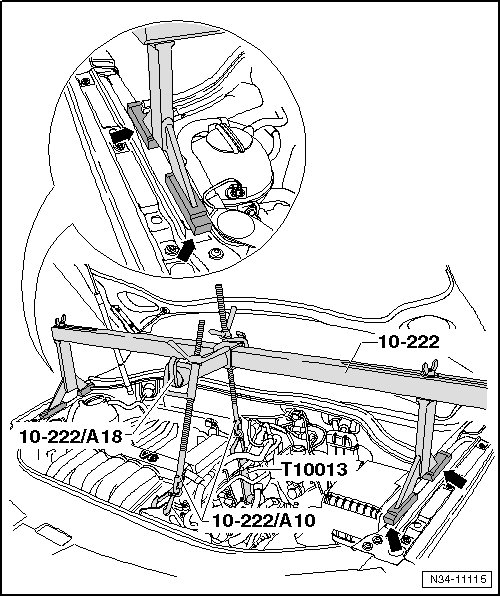 10-222

10-222/A18

T10013

10-222/A10

N34-11115