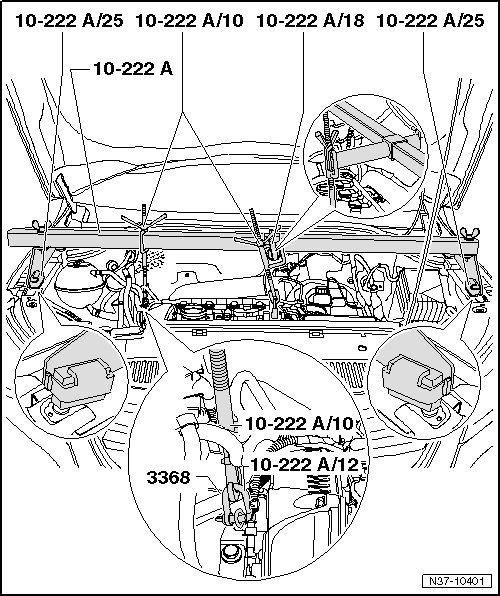 10-222 A/25 10-222 A/10 10-222 A/18 10-222 A/25

10-222 A

10-222 A/10

10-222 A/12

3368

N37-10401