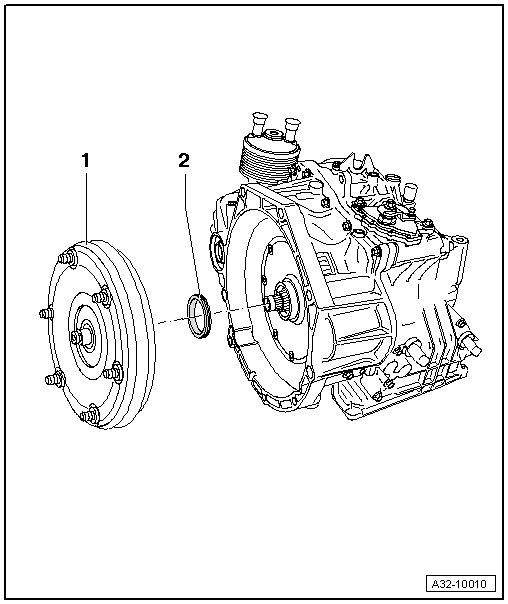 1
2
A32-10010