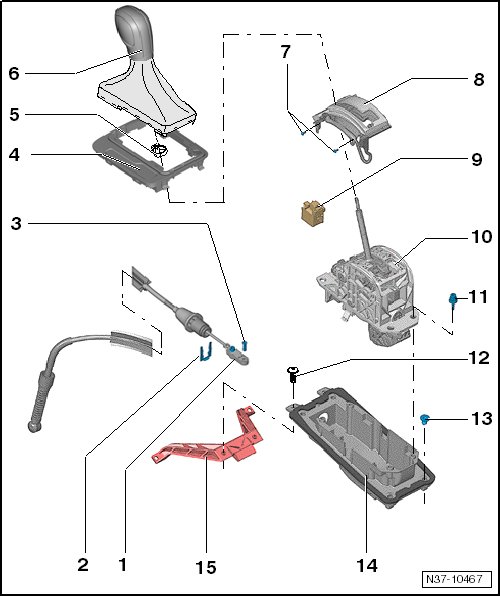 6
5
4
3
7
8
9
10
11
12
13
2
1
15
14
N37-10467