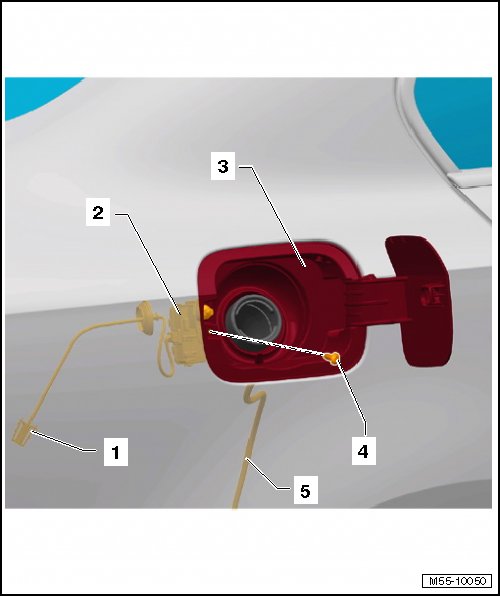 3
2
1
4
5
M55-10050