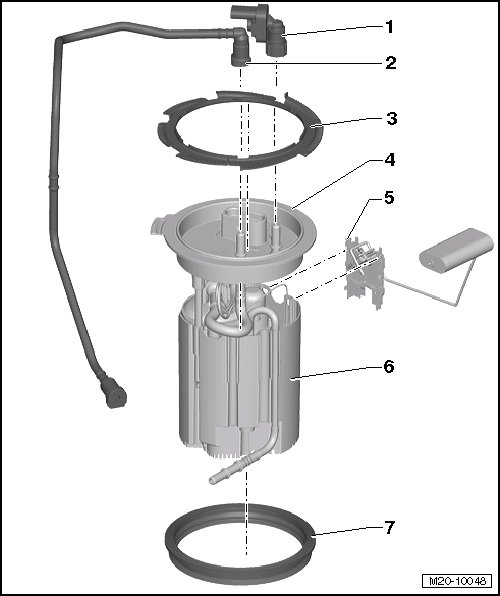 1
2
3
4
5
6
7
M20-10048