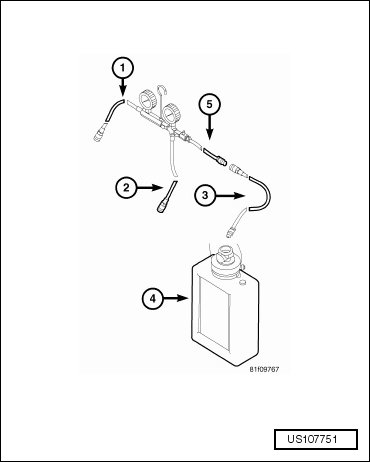 1

5

2

3

4

81f09767

US107751