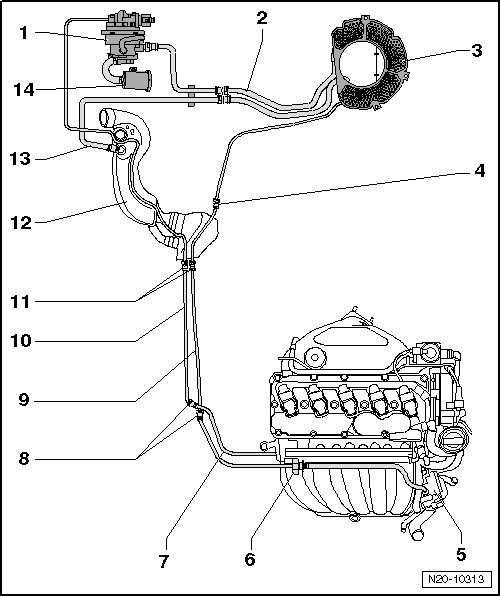 1
2
3
14
13
4
12
11
10
9
8
7
6
5
N20-10313