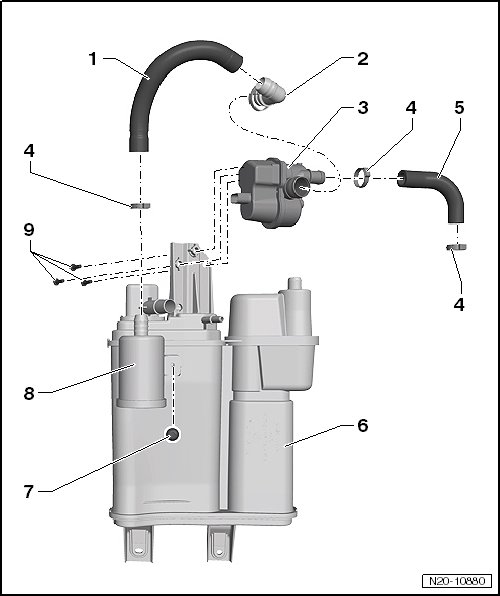 1
2
3
4
5
4
9
4
8
6
7
N20-10880