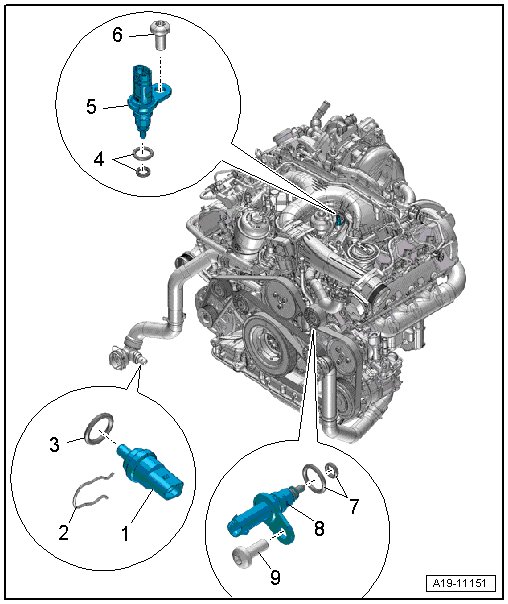 6
5
4
3
2
1
7
8
9
A19-11151