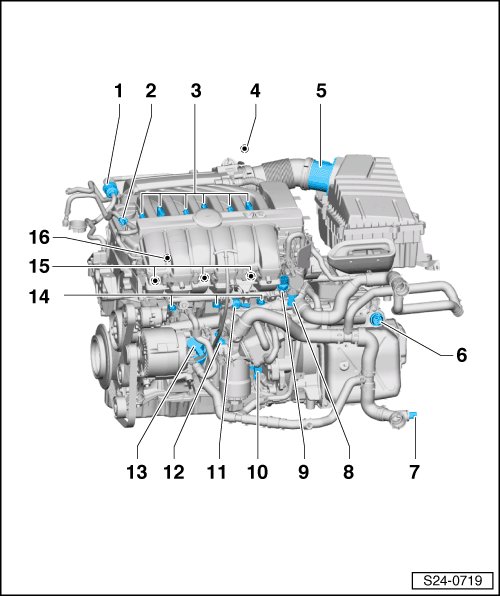 1
2
3
4
5
16
15
14
6
13
12
11
10
9
8
7
S24-0719