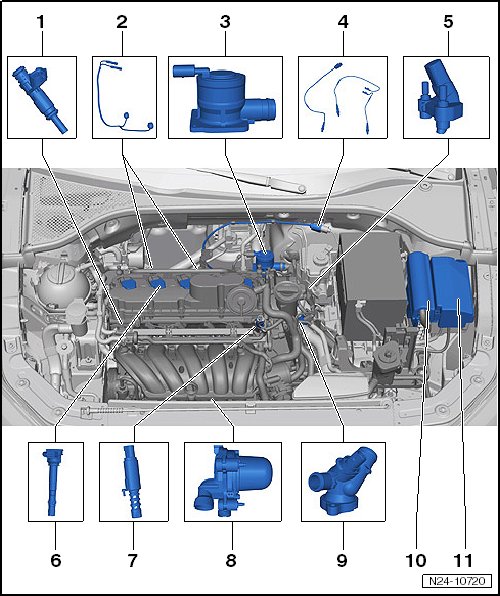 1
2
3
4
5
6
7
8
9
10
11
N24-10720