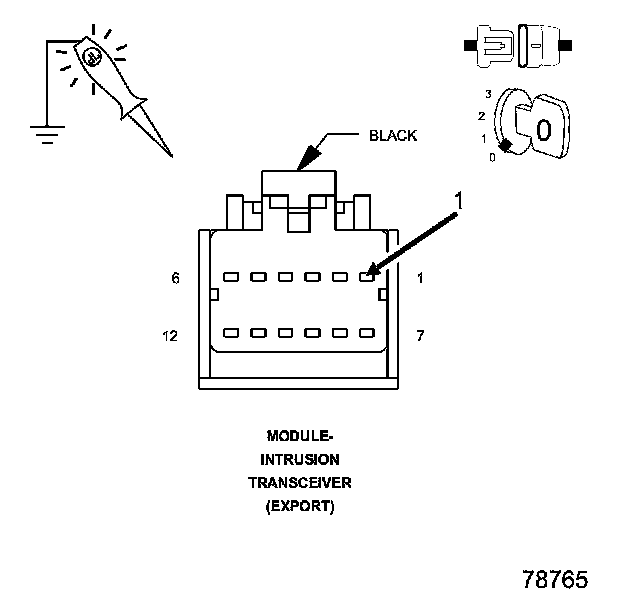 3
2
1
0
0

BLACK

1

6
1
12
7

MODULE-
INTRUSION
TRANSCEIVER
(EXPORT)

78765