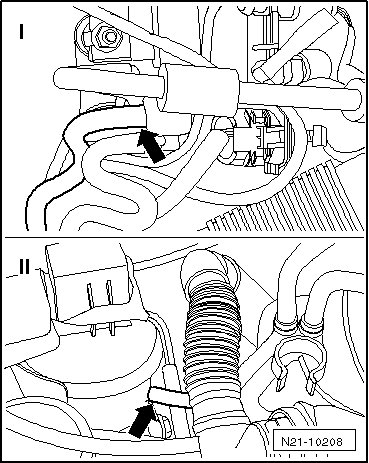 I

II

N21-10208