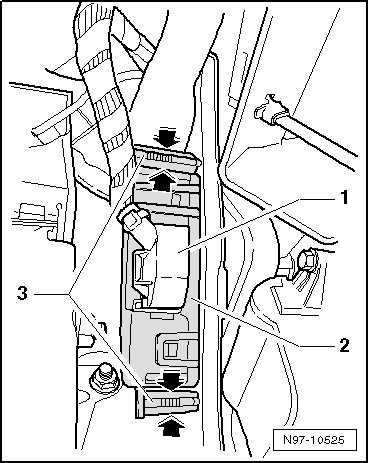 1
3
2
N97-10525