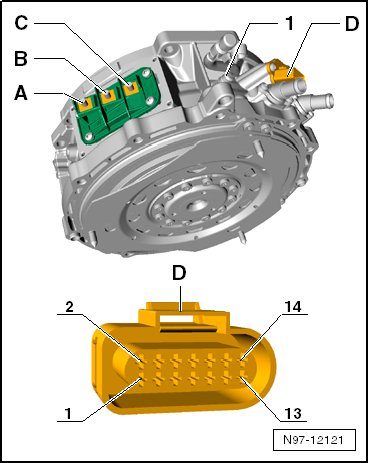 C
B
A
1
D
D
2
14
1
13
N97-12121