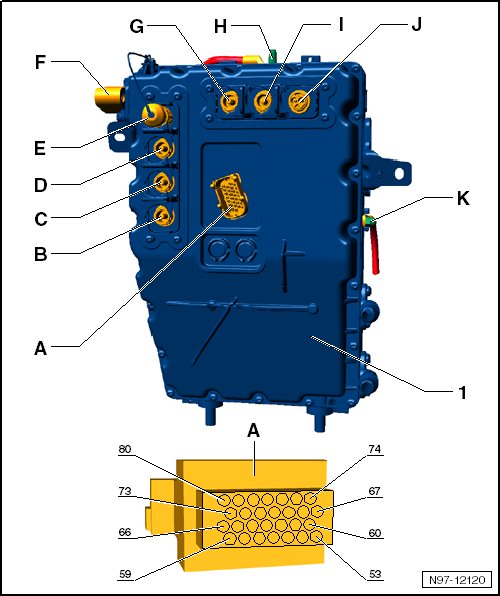 G
H
I
J
F
E
D
C
B
K
A
1
A
80
74
73
67
66
60
59
53
N97-12120