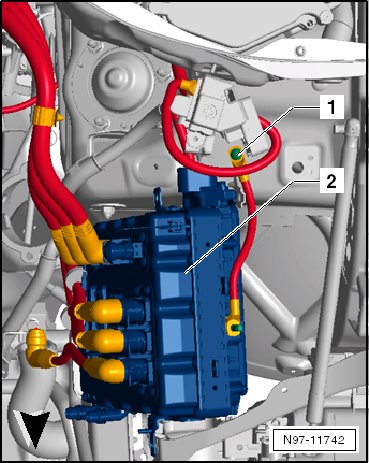 1

2

N97-11742