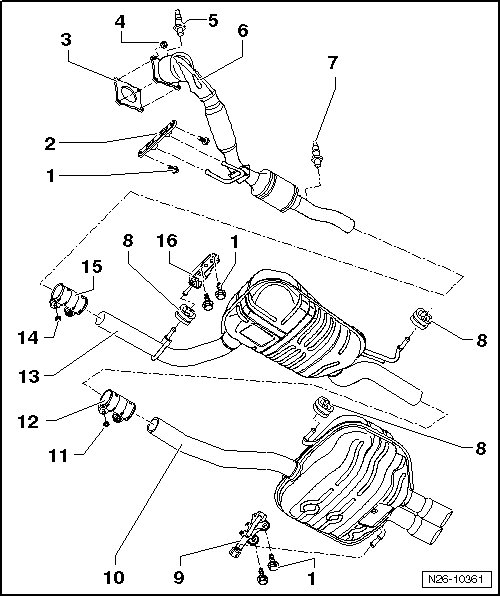 4
5
3
6
7
2
1
8
16
1
15
14
8
13
12
8
11
10
9
1
N26-10361