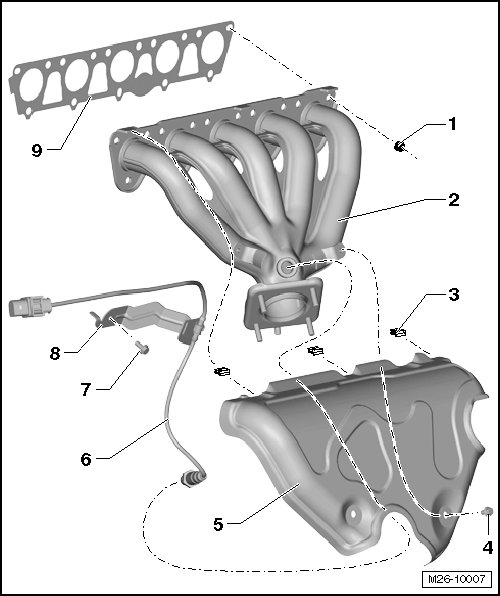 9
1
2
3
8
7
6
5
4
M26-10007