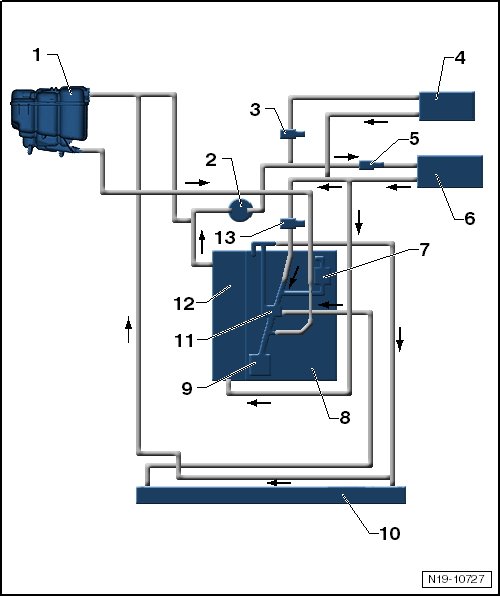 1
4
3
5
2
6
13
7
12
11
9
8
10
N19-10727