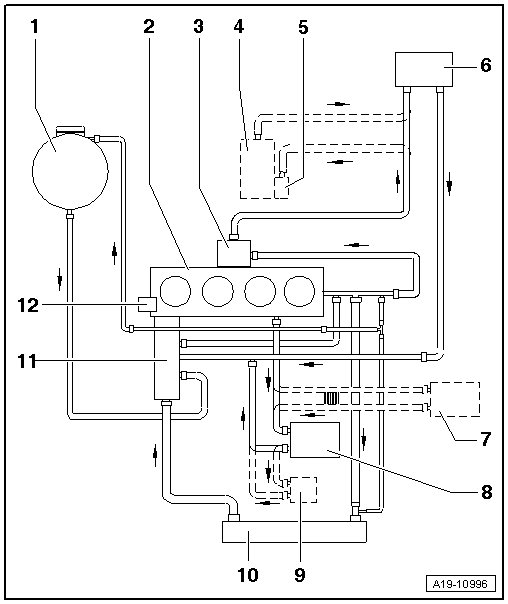 1
2
3
4
5
6
12
11
7
8
10
9
A19-10996