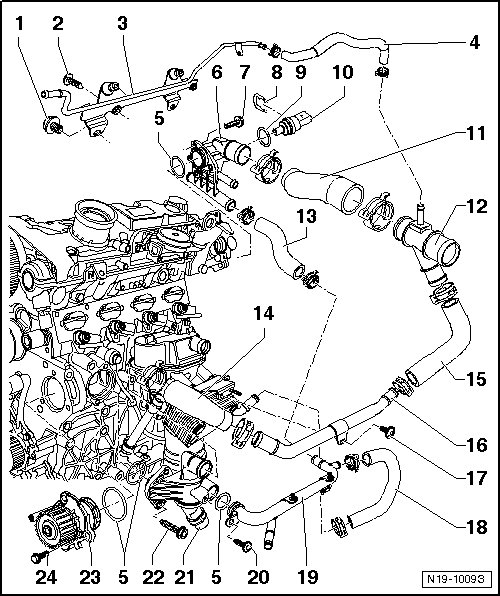 1
2
3
4
5
6
7
8
9
10
11
12
13
14
15
16
17
18
24
23
5
22
21
5
20
19
N19-10093